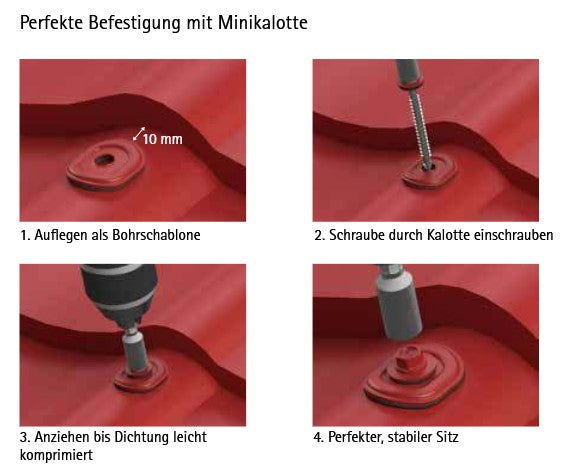 Perfekte Befestigung mit Minikalotte

10 mm

1. Auflegen als Bohrschablone

2. Schraube durch Kalotte einschrauben

3. Anziehen bis Dichtung leicht komprimiert

4. Perfekter, stabiler Sitz